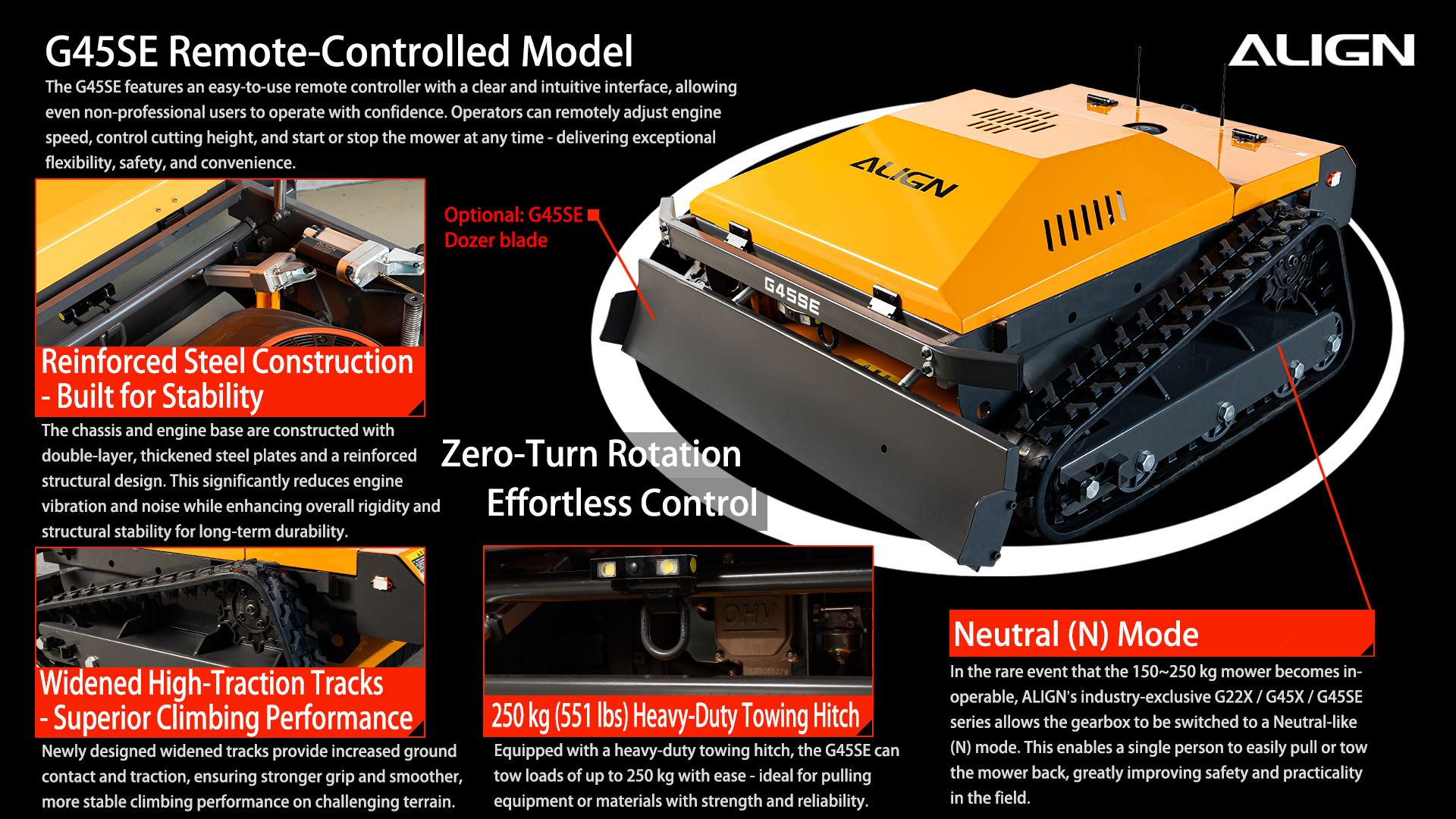 G45SE Remote-Controlled Model

ALIGN

The G45SE features an easy-to-use remote controller with a clear and intuitive interface, allowing even non-professional users to operate with confidence. Operators can remotely adjust engine speed, control cutting height, and start or stop the mower at any time - delivering exceptional flexibility, safety, and convenience.

Optional: G45SE Dozer blade

ALIGN

G45SE

Reinforced Steel Construction - Built for Stability

The chassis and engine base are constructed with double-layer, thickened steel plates and a reinforced structural design. This significantly reduces engine vibration and noise while enhancing overall rigidity and structural stability for long-term durability.

Zero-Turn Rotation
Effortless Control

Widened High-Traction Tracks - Superior Climbing Performance

Newly designed widened tracks provide increased ground contact and traction, ensuring stronger grip and smoother, more stable climbing performance on challenging terrain.

OHV

250 kg (551 lbs) Heavy-Duty Towing Hitch

Equipped with a heavy-duty towing hitch, the G45SE can tow loads of up to 250 kg with ease - ideal for pulling equipment or materials with strength and reliability.

Neutral (N) Mode

In the rare event that the 150~250 kg mower becomes inoperable, ALIGN's industry-exclusive G22X / G45X / G45SE series allows the gearbox to be switched to a Neutral-like (N) mode. This enables a single person to easily pull or tow the mower back, greatly improving safety and practicality in the field.